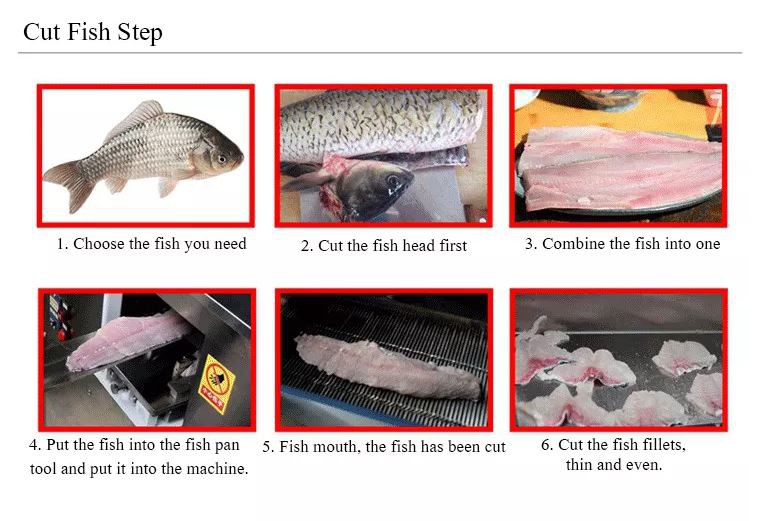 Cut Fish Step

1. Choose the fish you need

2. Cut the fish head first

3. Combine the fish into one

4. Put the fish into the fish pan tool and put it into the machine.

5. Fish mouth, the fish has been cut

6. Cut the fish fillets, thin and even.